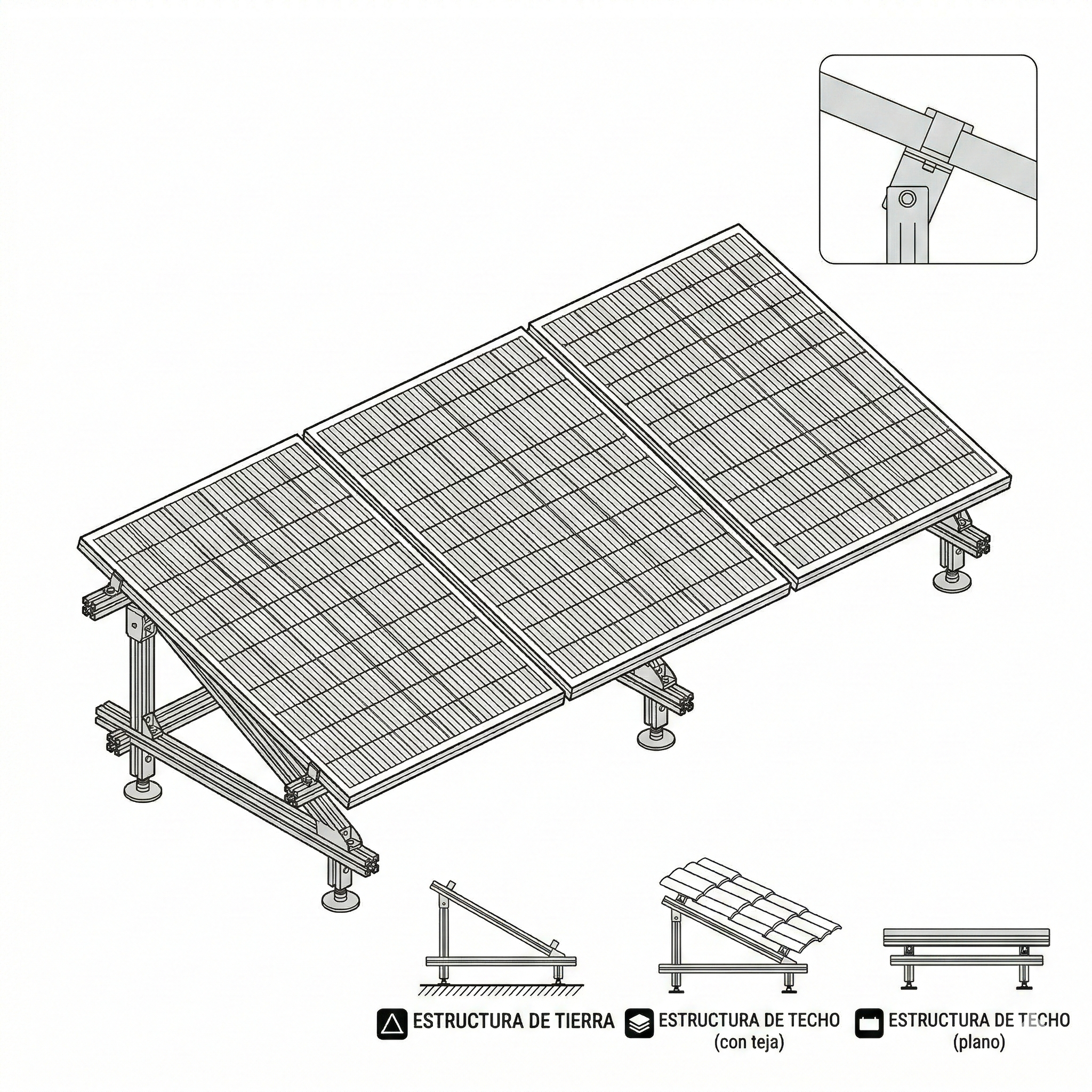 ESTRUCTURA DE TIERRA

ESTRUCTURA DE TECHO (con teja)

ESTRUCTURA DE TECHO (plano)